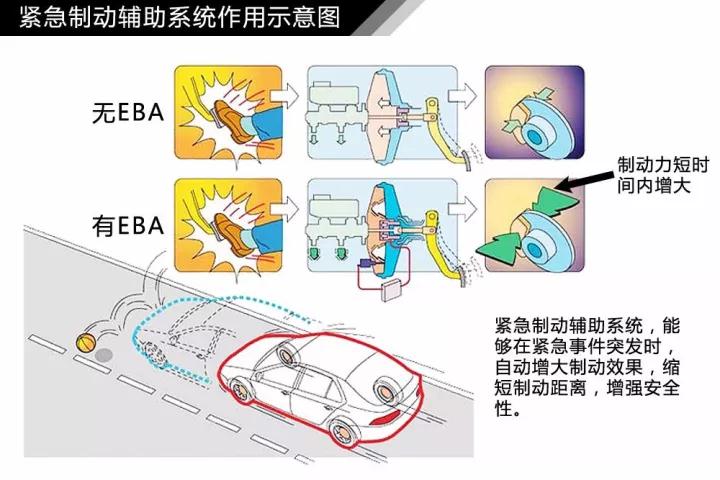 紧急制动辅助系统作用示意图

无EBA

有EBA

制动力短时间内增大

紧急制动辅助系统，能够在紧急事件突发时，自动增大制动效果，缩短制动距离，增强安全性。