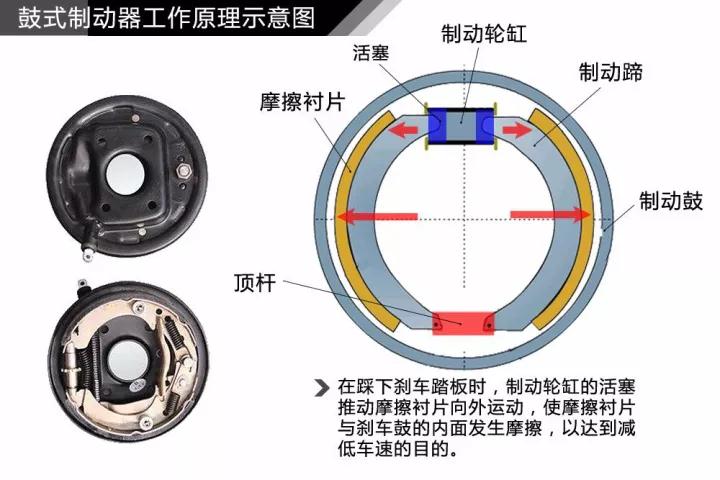 鼓式制动器工作原理示意图

制动轮缸

活塞

制动蹄

摩擦衬片

制动鼓

顶杆

在踩下刹车踏板时，制动轮缸的活塞推动摩擦衬片向外运动，使摩擦衬片与刹车鼓的内面发生摩擦，以达到减低车速的目的。